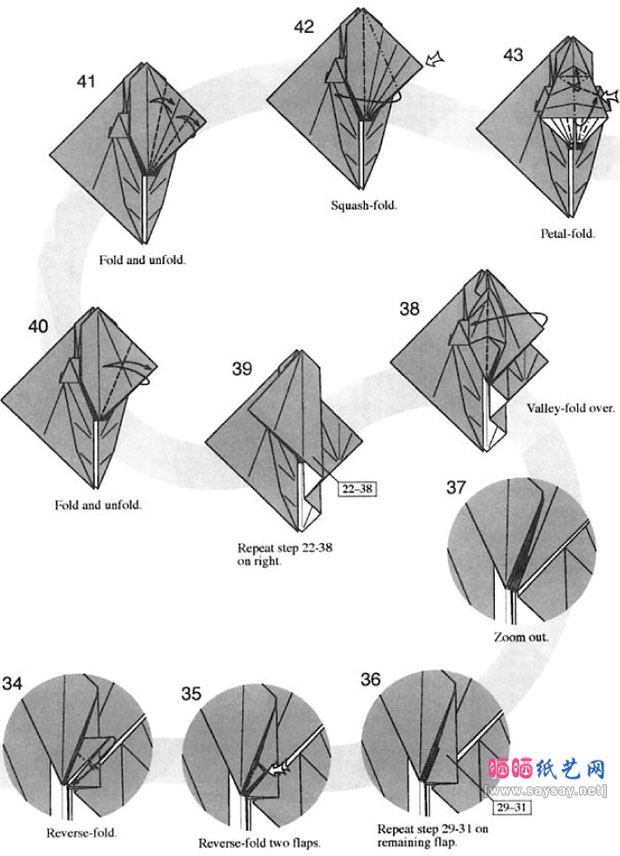 41

Fold and unfold.

42

Squash-fold.

43

Petal-fold.

40

Fold and unfold.

39

22–38

Repeat step 22-38 on right.

38

Valley-fold over.

37

Zoom out.

34

Reverse-fold.

35

Reverse-fold two flaps.

36

29–31

Repeat step 29-31 on remaining flap.

晒晒纸艺网
[www.saysay.net]