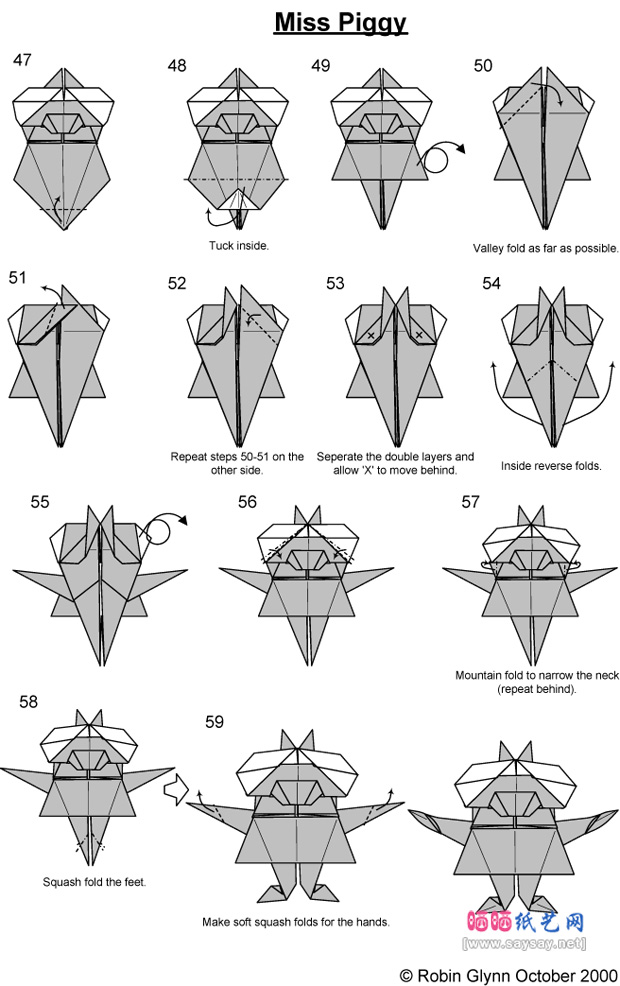 Miss Piggy

47

48

Tuck inside.

49

50

Valley fold as far as possible.

51

52

Repeat steps 50-51 on the other side.

53

Seperate the double layers and allow 'X' to move behind.

54

Inside reverse folds.

55

56

57

Mountain fold to narrow the neck (repeat behind).

58

Squash fold the feet.

59

Make soft squash folds for the hands.

晒晒纸艺网
[www.saysay.net]

© Robin Glynn October 2000