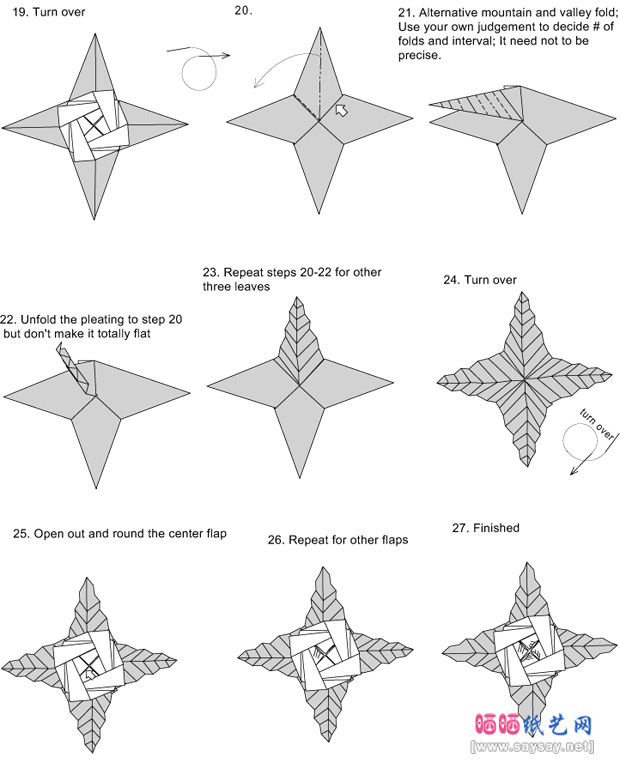 19. Turn over

20.

21. Alternative mountain and valley fold; Use your own judgement to decide # of folds and interval; It need not to be precise.

22. Unfold the pleating to step 20 but don't make it totally flat

23. Repeat steps 20-22 for other three leaves

24. Turn over

turn over

25. Open out and round the center flap

26. Repeat for other flaps

27. Finished

晒晒纸艺网
[www.saysay.net]