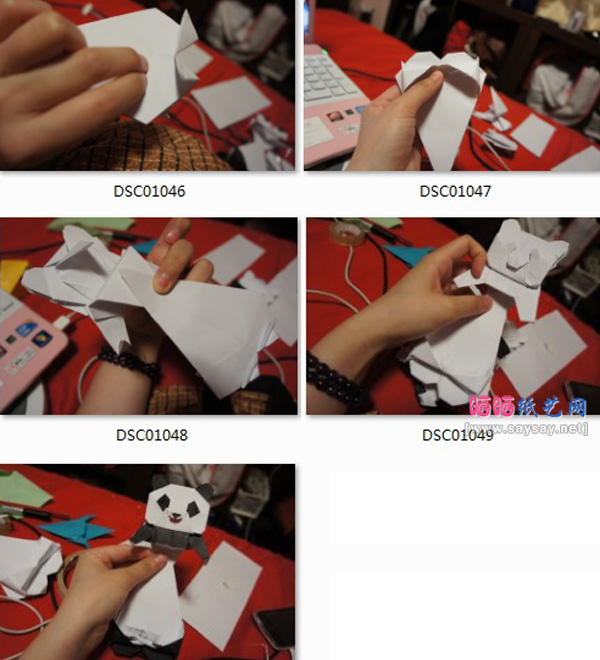 DSC01046

DSC01047

DSC01048

DSC01049

晒晒纸艺网
[www.saysay.net]