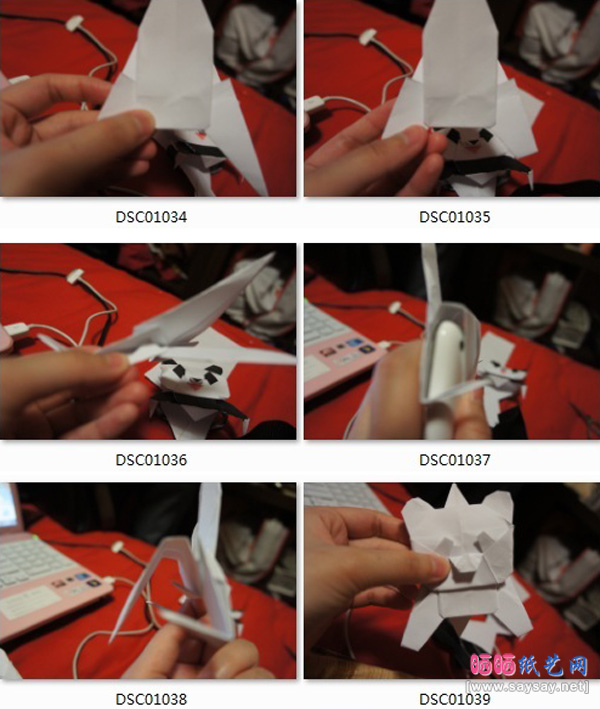 DSC01034

DSC01035

DSC01036

DSC01037

DSC01038

DSC01039

晒晒纸艺网
[www.saysay.net]