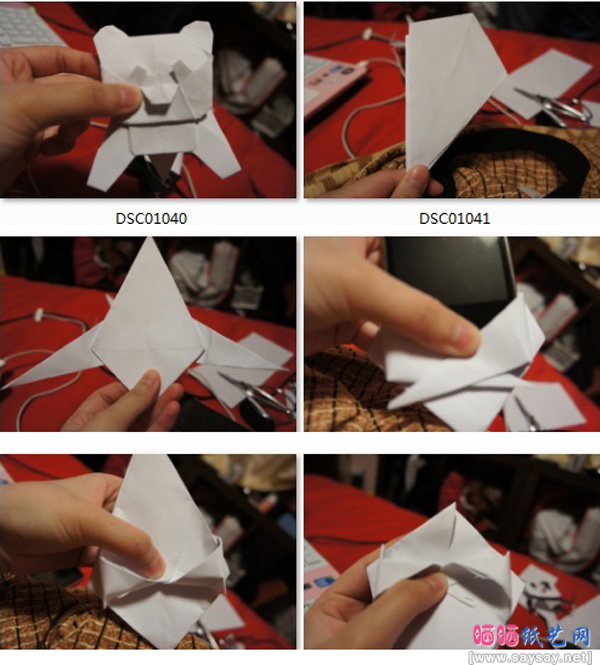 DSC01040

DSC01041

晒晒纸艺网
[www.saysay.net]