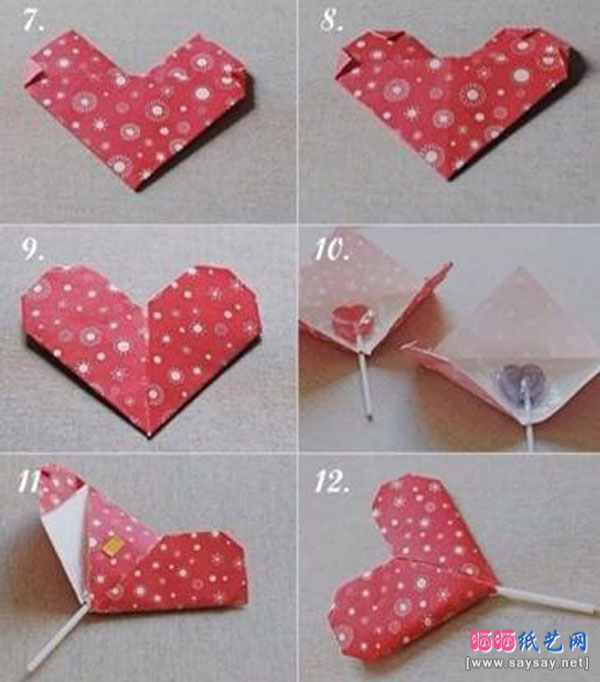 7.

8.

9.

10.

11

12.

晒晒纸艺网
[www.saysay.net]