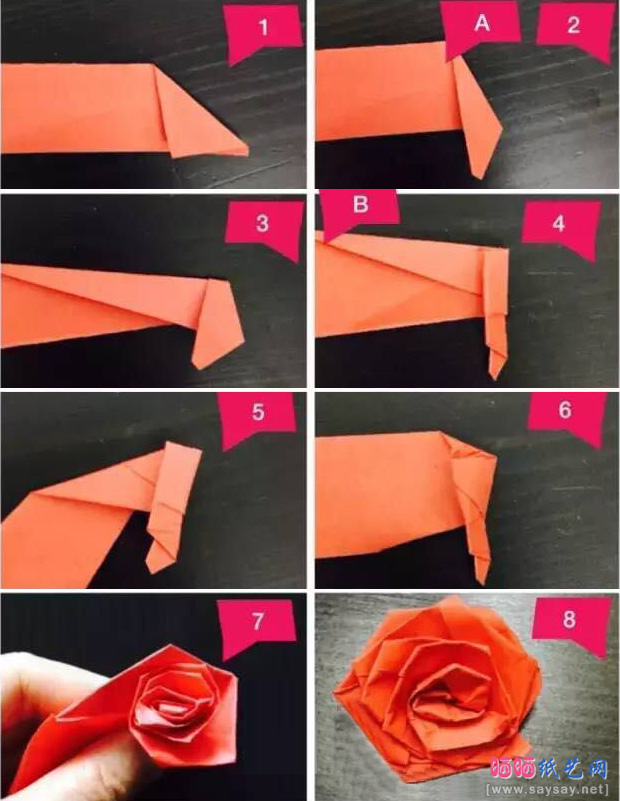 1

A

2

3

B

4

5

6

7

8

晒晒纸艺网
[www.saysay.net]