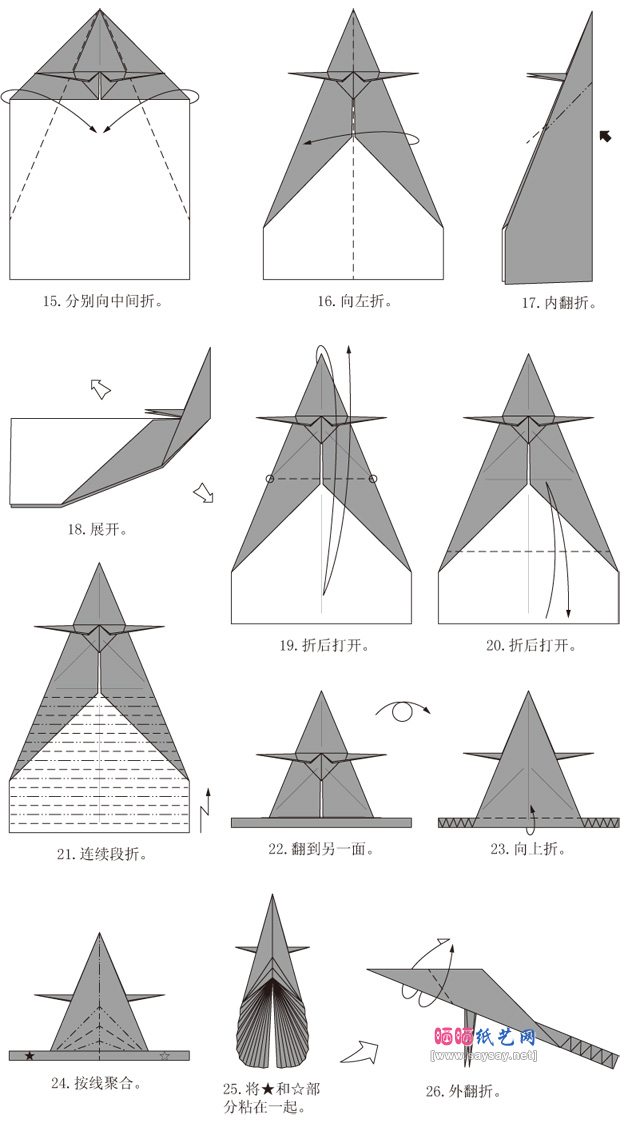 15. 分别向中间折。

16. 向左折。

17. 内翻折。

18. 展开。

19. 折后打开。

20. 折后打开。

21. 连续段折。

22. 翻到另一面。

23. 向上折。

24. 按线聚合。

25. 将★和☆部分粘在一起。

26. 外翻折。

晒晒纸艺网
[www.saysay.net]