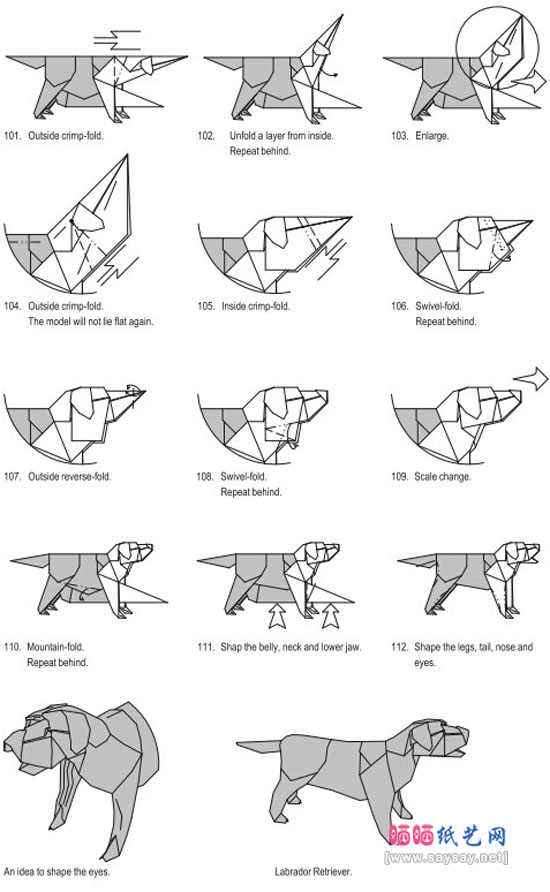 101. Outside crimp-fold.

102. Unfold a layer from inside. Repeat behind.

103. Enlarge.

104. Outside crimp-fold. The model will not lie flat again.

105. Inside crimp-fold.

106. Swivel-fold. Repeat behind.

107. Outside reverse-fold.

108. Swivel-fold. Repeat behind.

109. Scale change.

110. Mountain-fold. Repeat behind.

111. Shap the belly, neck and lower jaw.

112. Shape the legs, tail, nose and eyes.

An idea to shape the eyes.

Labrador Retriever.

晒晒纸艺网
[www.saysay.net]