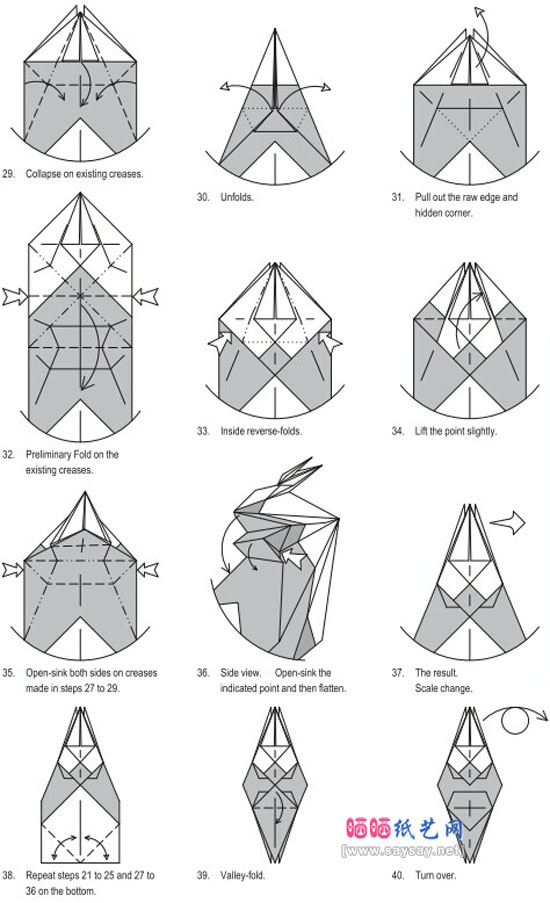 29. Collapse on existing creases.

30. Unfolds.

31. Pull out the raw edge and hidden corner.

32. Preliminary Fold on the existing creases.

33. Inside reverse-folds.

34. Lift the point slightly.

35. Open-sink both sides on creases made in steps 27 to 29.

36. Side view. Open-sink the indicated point and then flatten.

37. The result. Scale change.

38. Repeat steps 21 to 25 and 27 to 36 on the bottom.

39. Valley-fold.

40. Turn over.

晒晒纸艺网
[www.saysay.net]