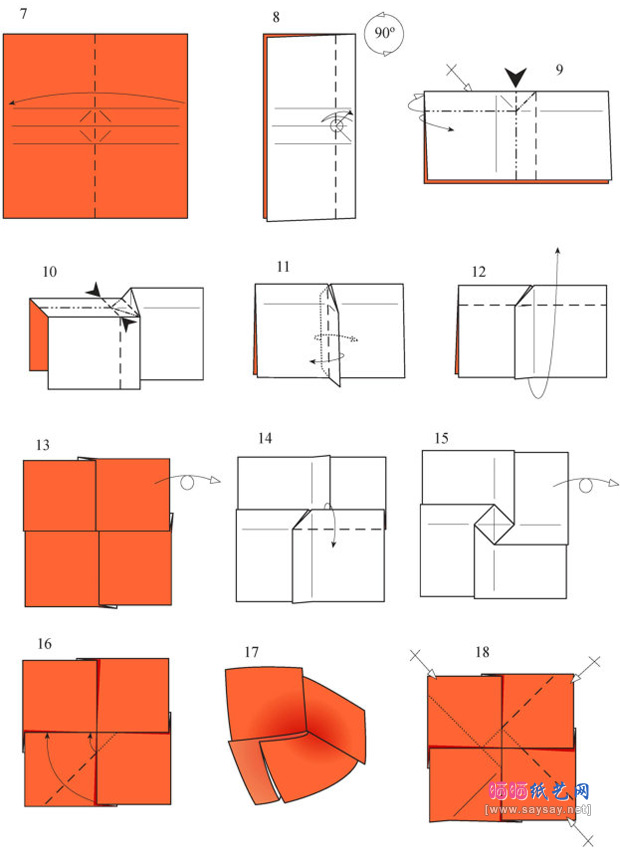 7

8

90º

9

10

11

12

13

14

15

16

17

18

晒晒纸艺网
[www.saysay.net]