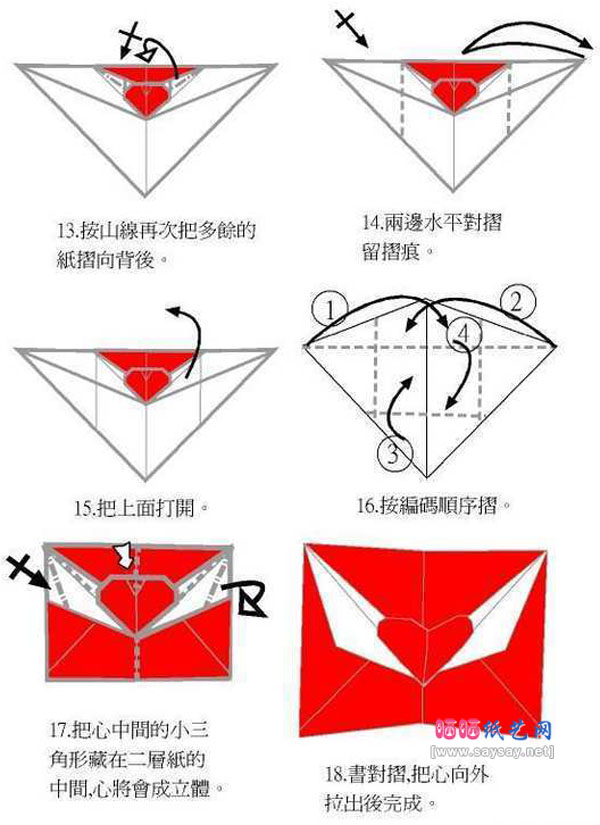 13.按山線再次把多餘的紙摺向背後。

14.兩邊水平對摺留摺痕。

15.把上面打開。

1
2
4
3

16.按編碼順序摺。

17.把心中間的小三角形藏在二層紙的中間,心將會成立體。

18.書對摺,把心向外拉出後完成。

晒晒纸艺网
[www.saysay.net]