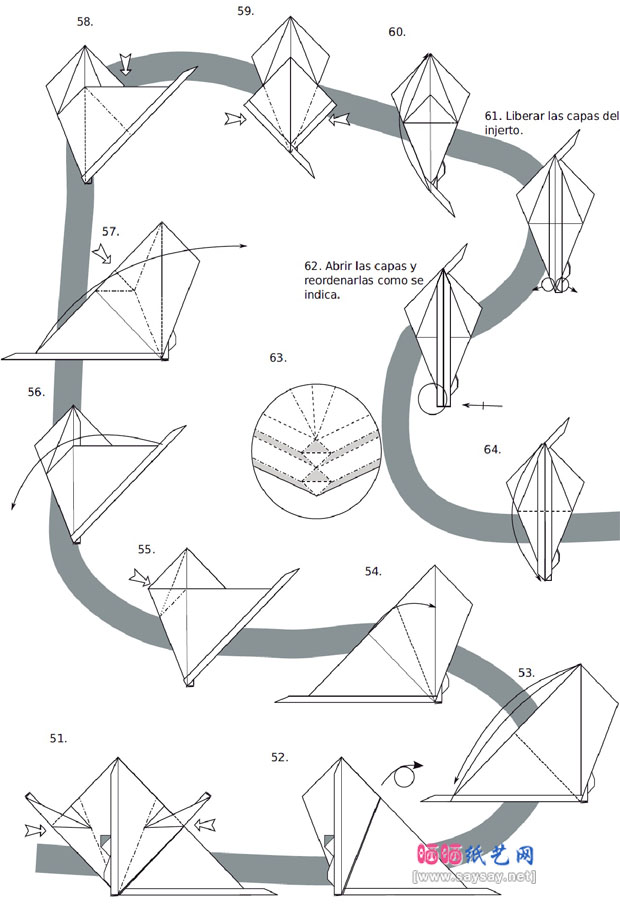 58.

59.

60.

61. Liberar las capas del injerto.

57.

62. Abrir las capas y reordenarlas como se indica.

63.

56.

64.

55.

54.

53.

51.

52.

晒晒纸艺网
[www.saysay.net]