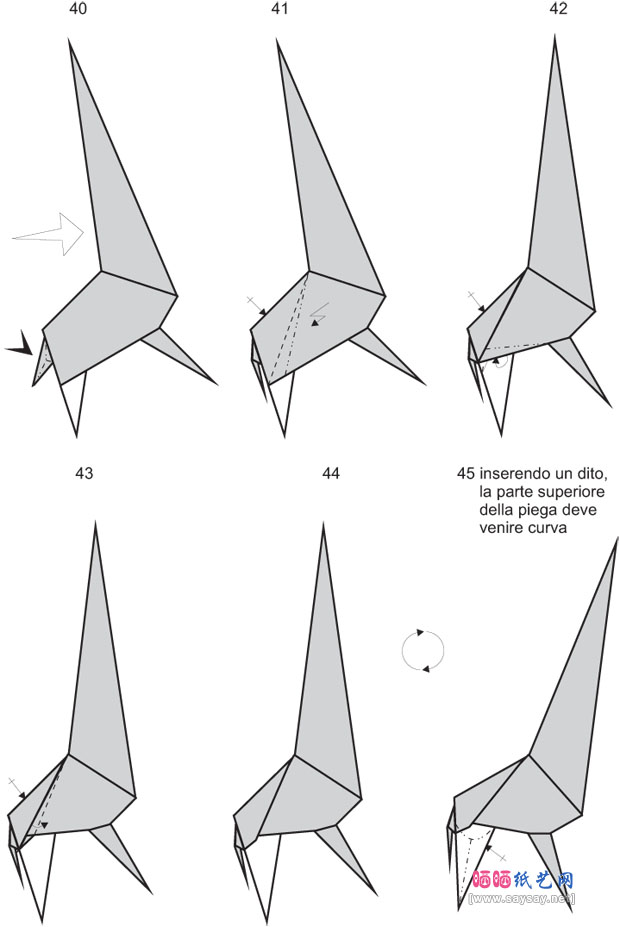 40

41

42

43

44

45 inserendo un dito, la parte superiore della piega deve venire curva

晒晒纸艺网
[www.saysay.net]