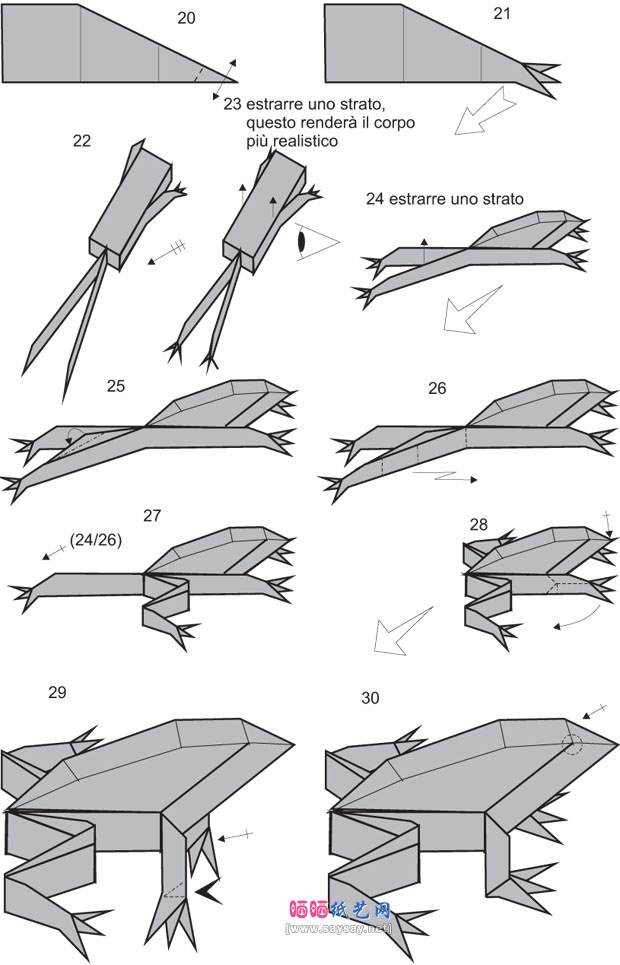 20

21

23 estrarre uno strato, questo renderà il corpo più realistico

22

24 estrarre uno strato

25

26

27

(24/26)

28

29

30

晒晒纸艺网
[www.saysay.net]