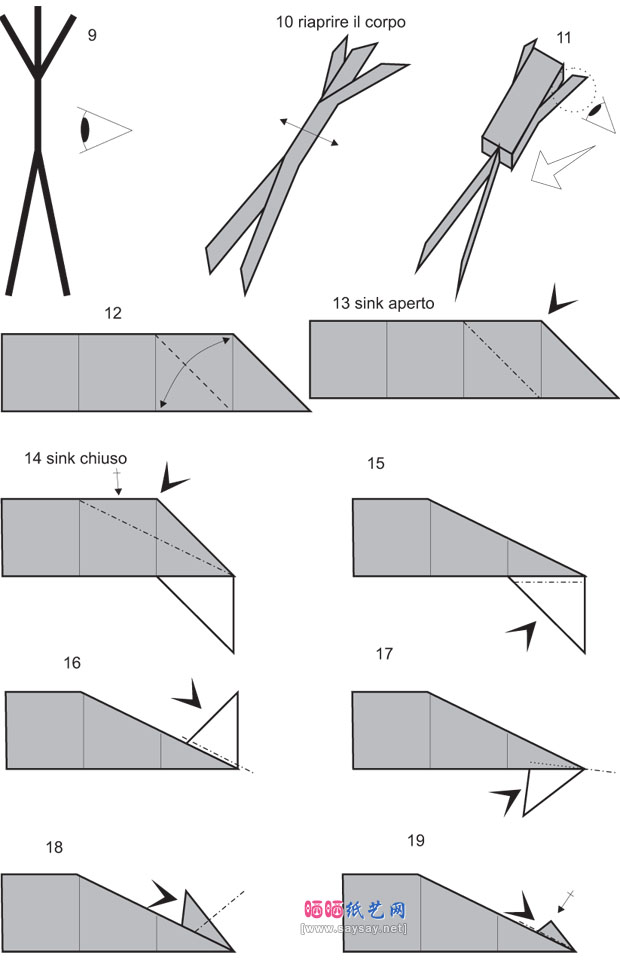 9

10 riaprire il corpo

11

12

13 sink aperto

14 sink chiuso

15

16

17

18

19

晒晒纸艺网
[www.saysay.net]