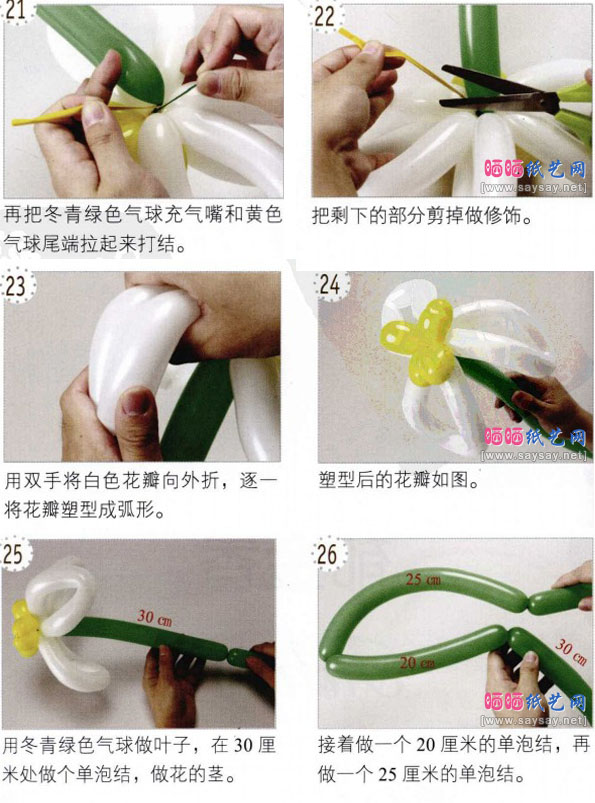 21

再把冬青绿色气球充气嘴和黄色气球尾端拉起来打结。

22

晒晒纸艺网
[www.saysay.net]

把剩下的部分剪掉做修饰。

23

用双手将白色花瓣向外折，逐一将花瓣塑型成弧形。

24

晒晒纸艺网
[www.saysay.net]

塑型后的花瓣如图。

25

30 cm

用冬青绿色气球做叶子，在 30 厘米处做个单泡结，做花的茎。

26

25 cm

20 cm

30 cm

晒晒纸艺网
[www.saysay.net]

接着做一个 20 厘米的单泡结，再做一个 25 厘米的单泡结。