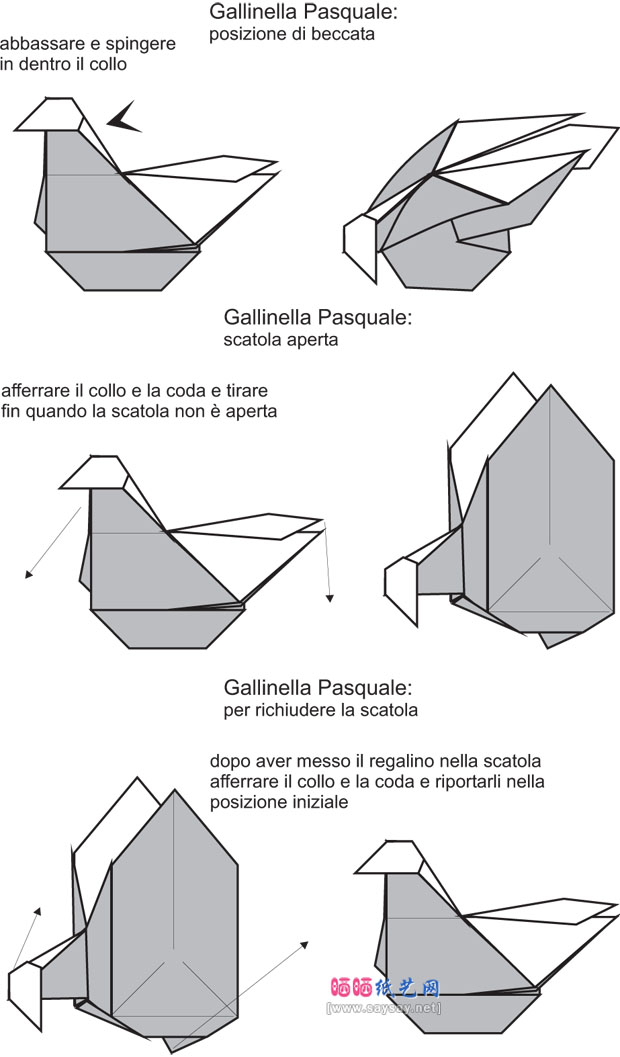 Gallinella Pasquale:
posizione di beccata

abbassare e spingere in dentro il collo

Gallinella Pasquale:
scatola aperta

afferrare il collo e la coda e tirare fin quando la scatola non è aperta

Gallinella Pasquale:
per richiudere la scatola

dopo aver messo il regalino nella scatola afferrare il collo e la coda e riportarli nella posizione iniziale

晒晒纸艺网
[www.saysay.net]