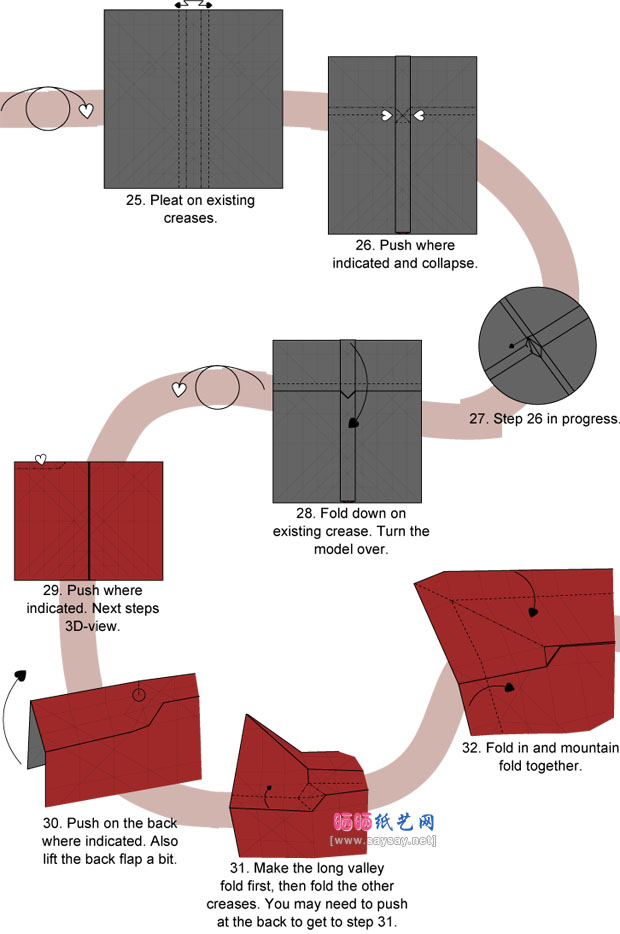 25. Pleat on existing creases.

26. Push where indicated and collapse.

27. Step 26 in progress.

28. Fold down on existing crease. Turn the model over.

29. Push where indicated. Next steps 3D-view.

30. Push on the back where indicated. Also lift the back flap a bit.

31. Make the long valley fold first, then fold the other creases. You may need to push at the back to get to step 31.

32. Fold in and mountain fold together.

晒晒纸艺网
[www.saysay.net]