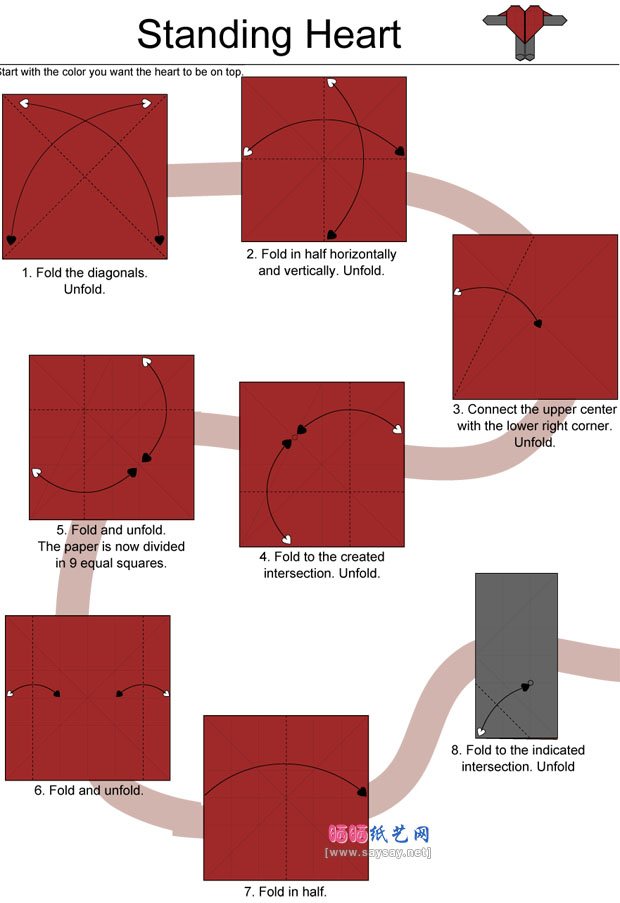 Standing Heart

Start with the color you want the heart to be on top.

1. Fold the diagonals. Unfold.

2. Fold in half horizontally and vertically. Unfold.

3. Connect the upper center with the lower right corner. Unfold.

4. Fold to the created intersection. Unfold.

5. Fold and unfold. The paper is now divided in 9 equal squares.

6. Fold and unfold.

7. Fold in half.

8. Fold to the indicated intersection. Unfold

晒晒纸艺网
[www.saysay.net]