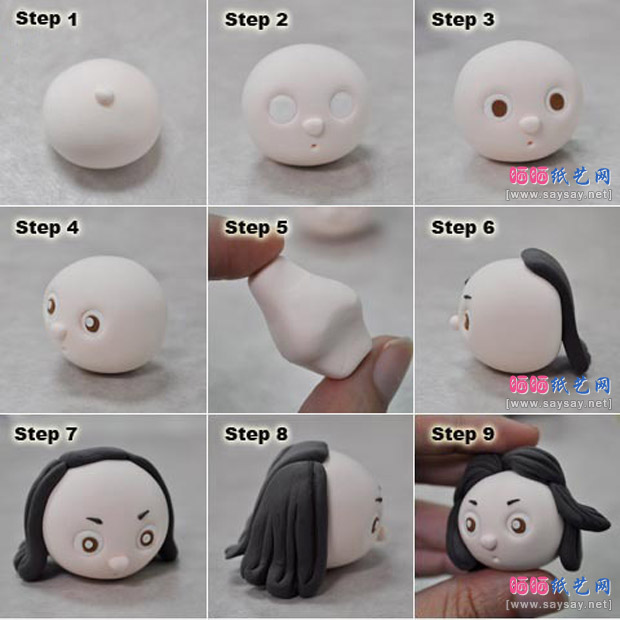 Step 1

Step 2

Step 3

晒晒纸艺网
[www.saysay.net]

Step 4

Step 5

Step 6

晒晒纸艺网
[www.saysay.net]

Step 7

Step 8

Step 9

晒晒纸艺网
[www.saysay.net]