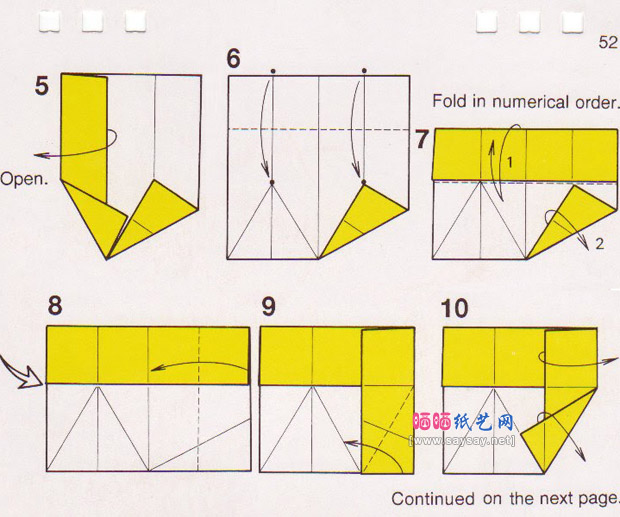 52

5

Open.

6

Fold in numerical order.

7

1

2

8

9

10

晒晒纸艺网
[www.saysay.net]

Continued on the next page.