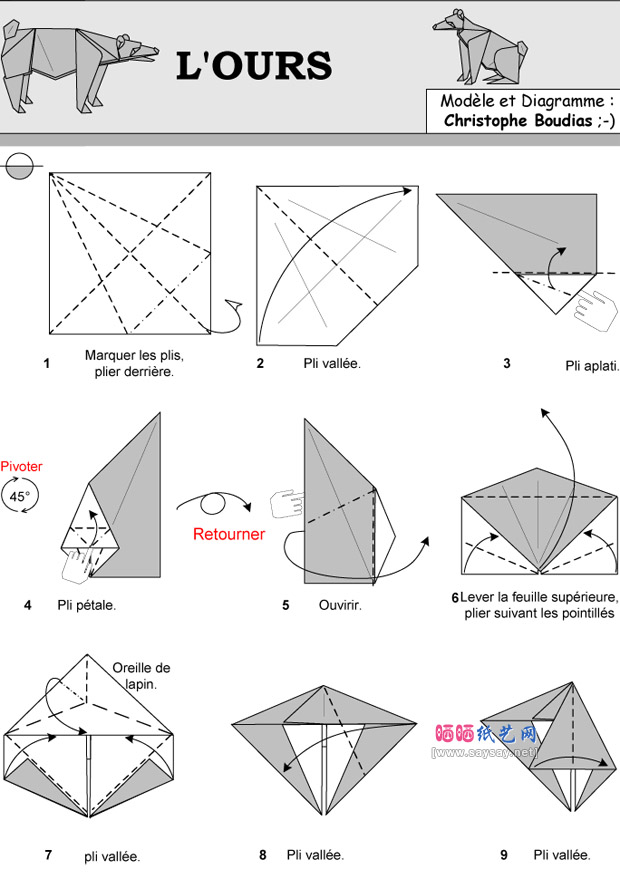 L'OURS

Modèle et Diagramme :
Christophe Boudias ;-)

1 Marquer les plis, plier derrière.

2 Pli vallée.

3 Pli aplati.

Pivoter
45°

4 Pli pétale.

Retourner

5 Ouvirir.

6 Lever la feuille supérieure, plier suivant les pointillés

Oreille de lapin.

7 pli vallée.

8 Pli vallée.

晒晒纸艺网
[www.saysay.net]

9 Pli vallée.