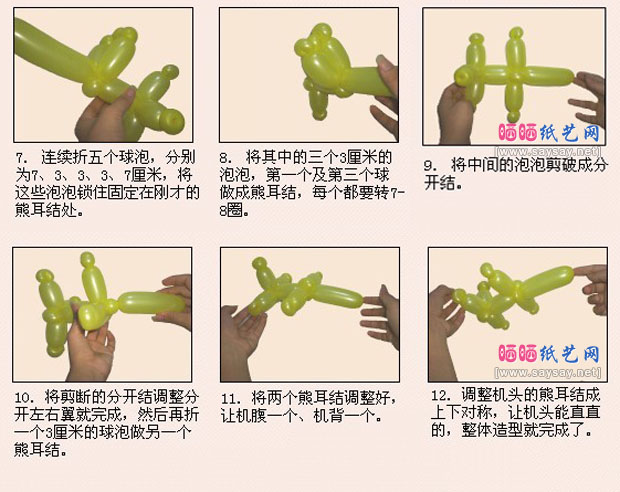 7. 连续折五个球泡，分别为7、3、3、3、7厘米，将这些泡泡锁住固定在刚才的熊耳结处。

8. 将其中的三个3厘米的泡泡，第一个及第三个球做成熊耳结，每个都要转7-8圈。

晒晒纸艺网
[www.saysay.net]

9. 将中间的泡泡剪破成分开结。

10. 将剪断的分开结调整分开左右翼就完成，然后再折一个3厘米的球泡做另一个熊耳结。

11. 将两个熊耳结调整好，让机腹一个、机背一个。

晒晒纸艺网
[www.saysay.net]

12. 调整机头的熊耳结成上下对称，让机头能直直的，整体造型就完成了。