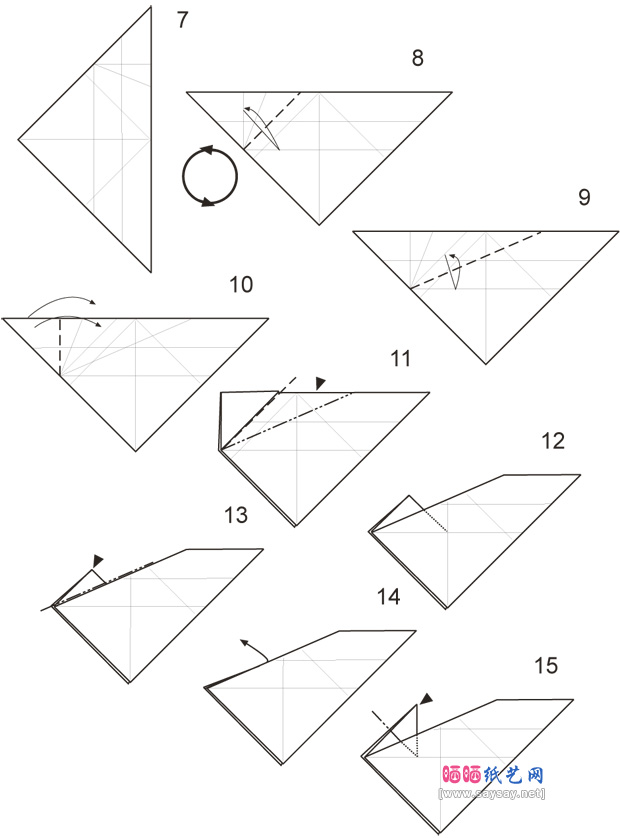 7

8

9

10

11

12

13

14

15

晒晒纸艺网
[www.saysay.net]