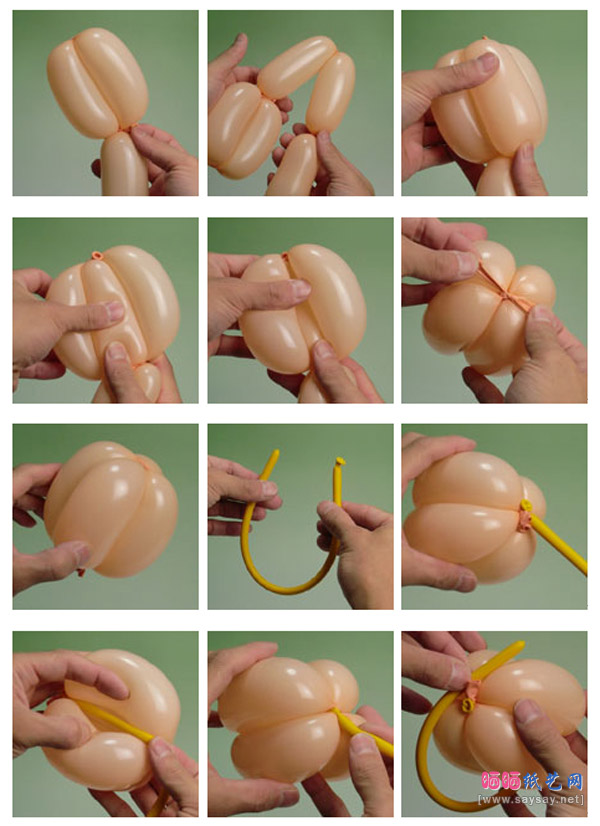 晒晒纸艺网
[www.saysay.net]