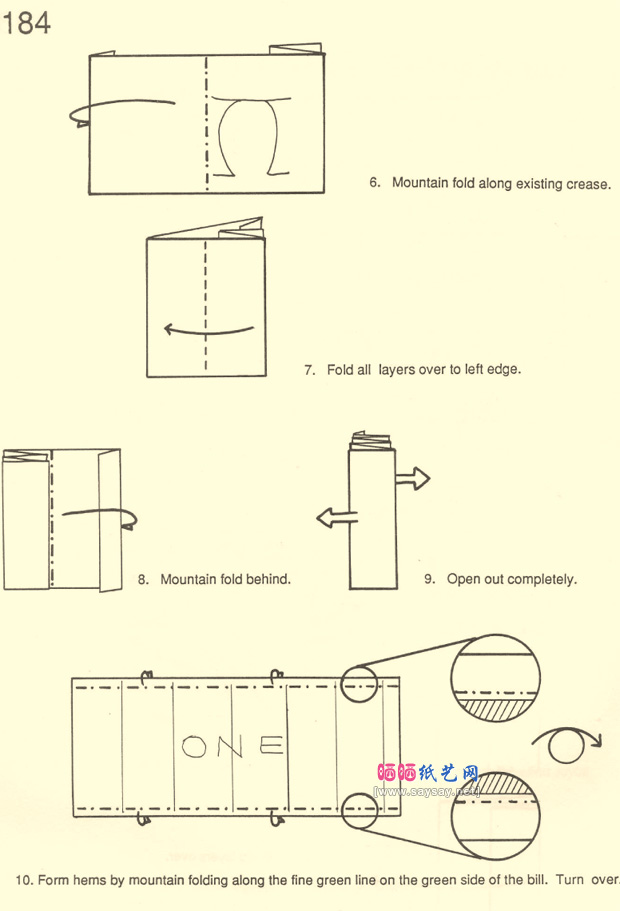 184

6. Mountain fold along existing crease.

7. Fold all layers over to left edge.

8. Mountain fold behind.

9. Open out completely.

ONE

晒晒纸艺网
[www.saysay.net]

10. Form hems by mountain folding along the fine green line on the green side of the bill. Turn over.