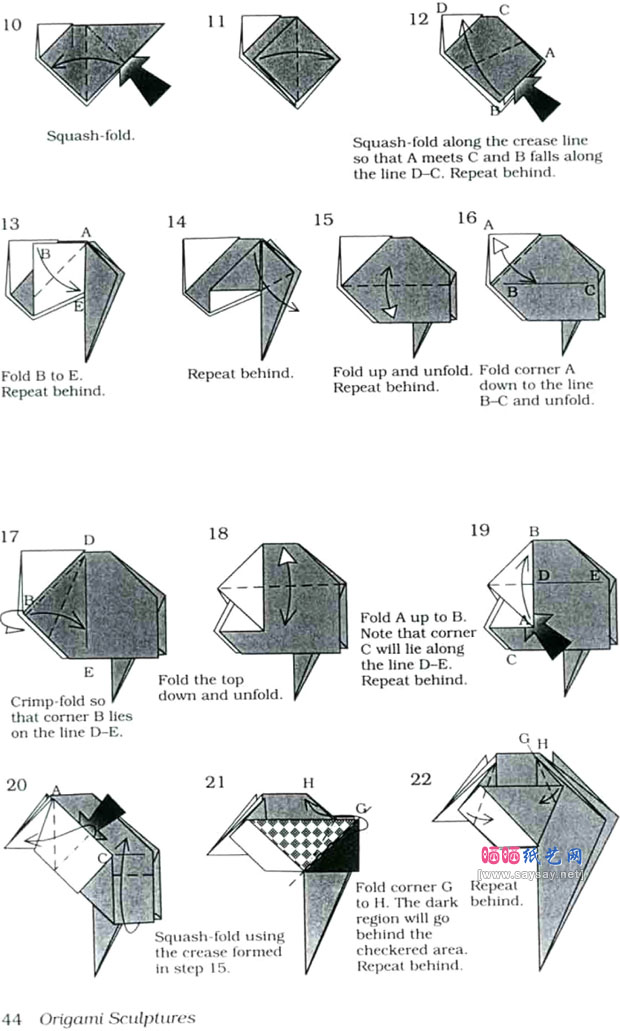 10

Squash-fold.

11

12
D C
A
B

Squash-fold along the crease line so that A meets C and B falls along the line D–C. Repeat behind.

13
A
B
E

Fold B to E. Repeat behind.

14

Repeat behind.

15

Fold up and unfold. Repeat behind.

16
A
B C

Fold corner A down to the line B–C and unfold.

17
D
B
E

Crimp-fold so that corner B lies on the line D–E.

18

Fold the top down and unfold.

19
B
D E
A
C

Fold A up to B. Note that corner C will lie along the line D–E. Repeat behind.

20
A
C

Squash-fold using the crease formed in step 15.

21
H
G

Fold corner G to H. The dark region will go behind the checkered area. Repeat behind.

22
G H

Repeat behind.

晒晒纸艺网
[www.saysay.net]

44 Origami Sculptures