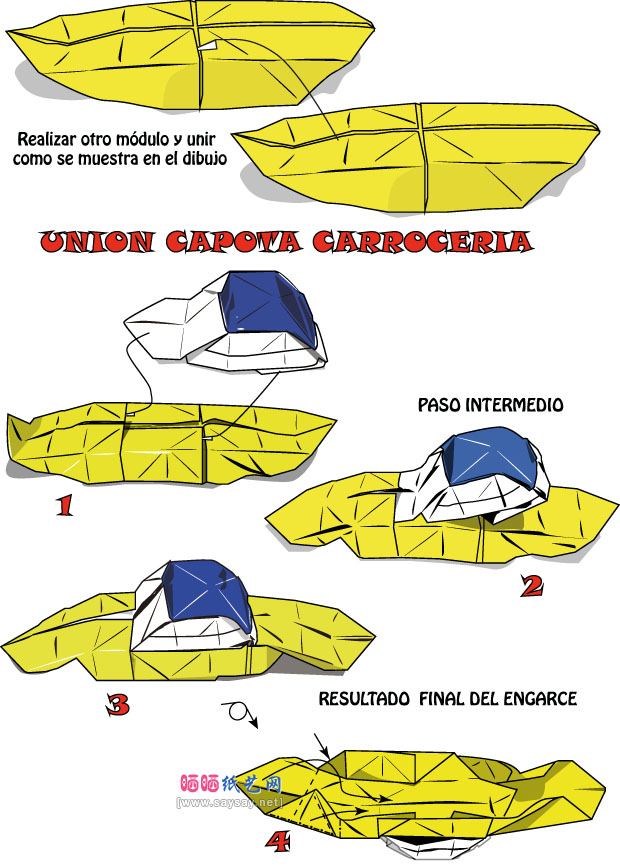 Realizar otro módulo y unir como se muestra en el dibujo

UNION CAPOTA CARROCERIA

PASO INTERMEDIO

1

2

3

RESULTADO FINAL DEL ENGARCE

晒晒纸艺网
[www.saysay.net]

4