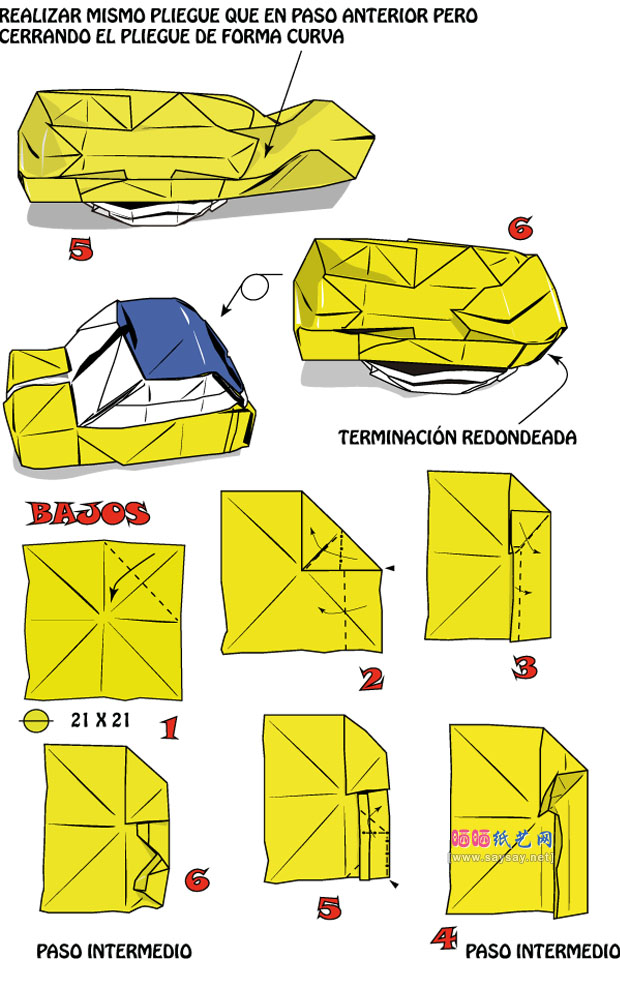 REALIZAR MISMO PLIEGUE QUE EN PASO ANTERIOR PERO CERRANDO EL PLIEGUE DE FORMA CURVA

5

6

TERMINACIÓN REDONDEADA

BAJOS

21 X 21

1

2

3

6

5

4

晒晒纸艺网
www.saysay.net

PASO INTERMEDIO

PASO INTERMEDIO