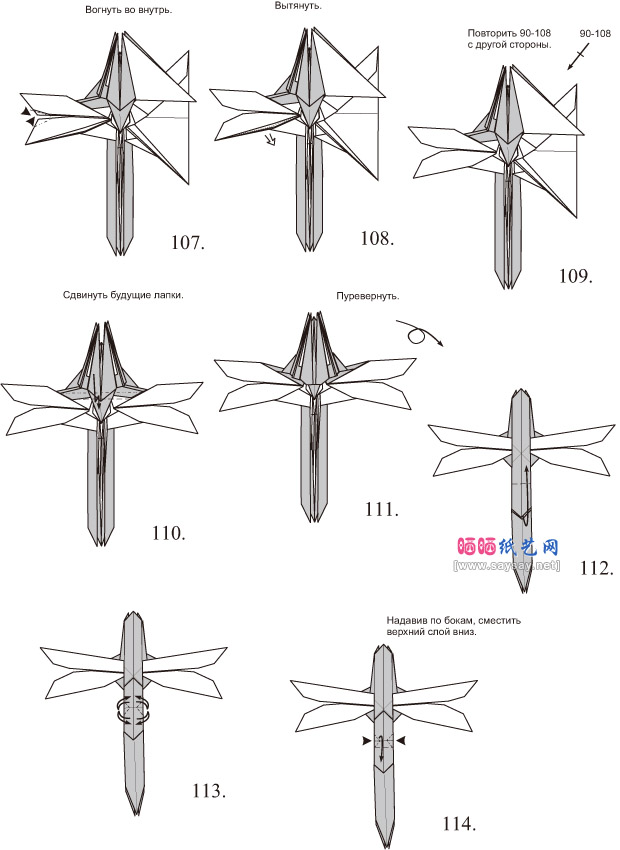 Вогнуть во внутрь.

107.

Вытянуть.

108.

Повторить 90-108 с другой стороны.

90-108

109.

Сдвинуть будущие лапки.

110.

Пуревернуть.

111.

晒晒纸艺网
[www.saysay.net]

112.

113.

Надавив по бокам, сместить верхний слой вниз.

114.