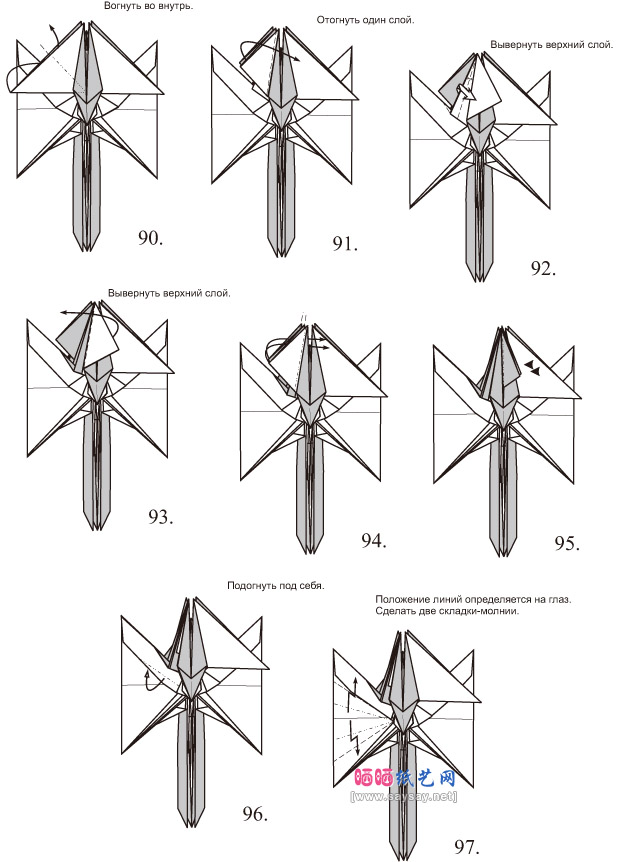 Вогнуть во внутрь.

90.

Отогнуть один слой.

91.

Вывернуть верхний слой.

92.

Вывернуть верхний слой.

93.

94.

95.

Подогнуть под себя.

96.

Положение линий определяется на глаз.
Сделать две складки-молнии.

97.

晒晒纸艺网
[www.saysay.net]