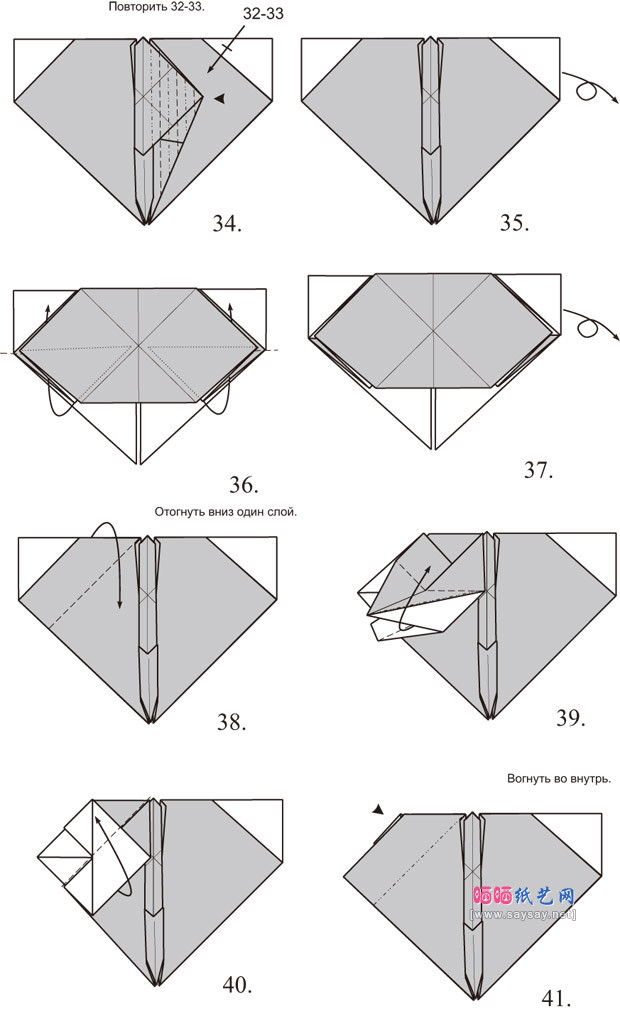 Повторить 32-33.

32-33

34.

35.

36.

37.

Отогнуть вниз один слой.

38.

39.

Вогнуть во внутрь.

40.

41.

晒晒纸艺网
[www.saysay.net]