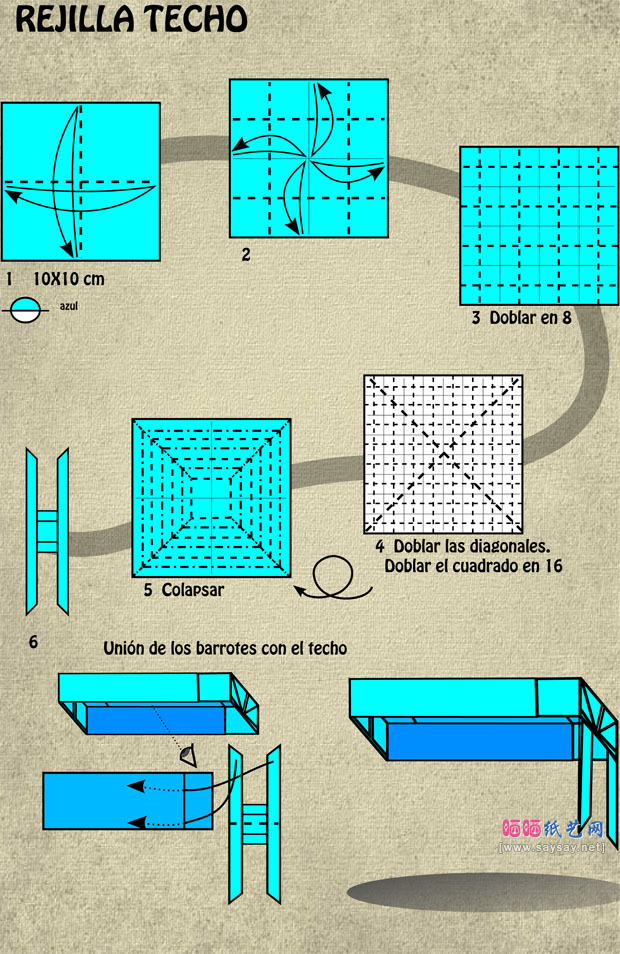 REJILLA TECHO

1 10X10 cm

azul

2

3 Doblar en 8

4 Doblar las diagonales.
Doblar el cuadrado en 16

5 Colapsar

6

Unión de los barrotes con el techo

晒晒纸艺网
[www.saysay.net]