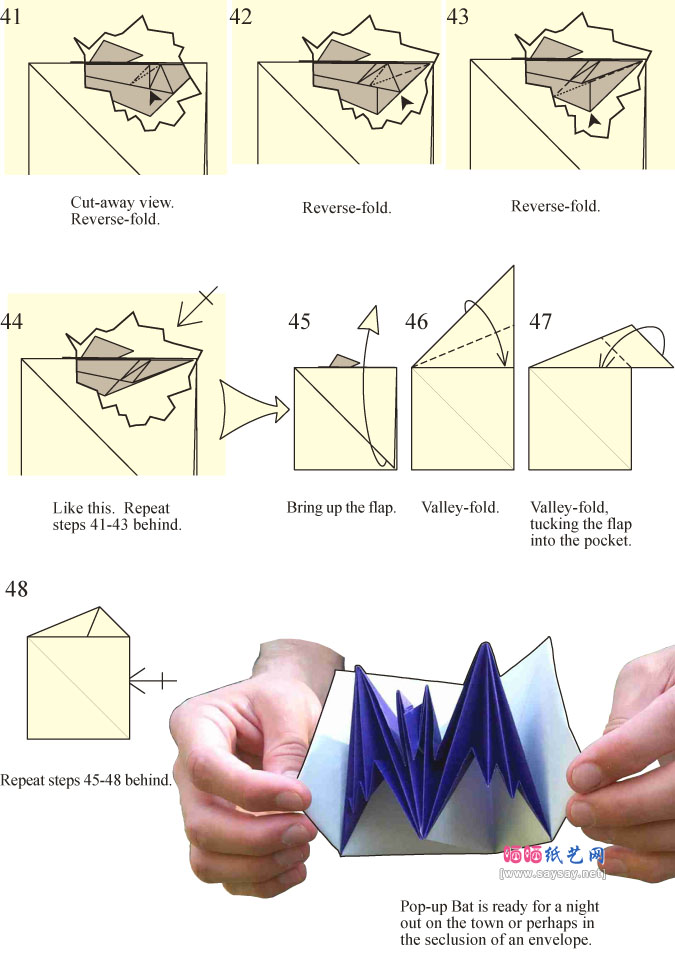 41

Cut-away view.
Reverse-fold.

42

Reverse-fold.

43

Reverse-fold.

44

Like this. Repeat steps 41-43 behind.

45

Bring up the flap.

46

Valley-fold.

47

Valley-fold, tucking the flap into the pocket.

48

Repeat steps 45-48 behind.

晒晒纸艺网
[www.saysay.net]

Pop-up Bat is ready for a night out on the town or perhaps in the seclusion of an envelope.