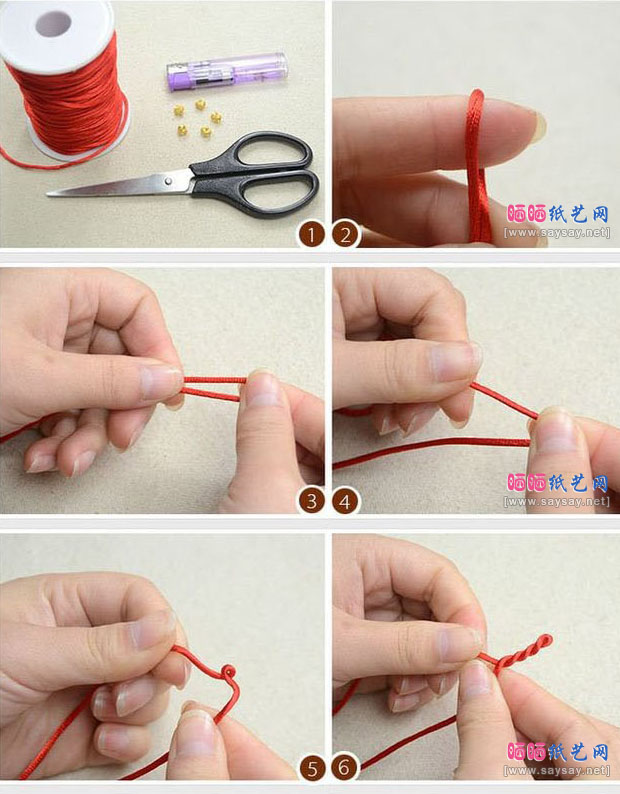 1
2
晒晒纸艺网
[www.saysay.net]
3
4
晒晒纸艺网
[www.saysay.net]
5
6
晒晒纸艺网
[www.saysay.net]