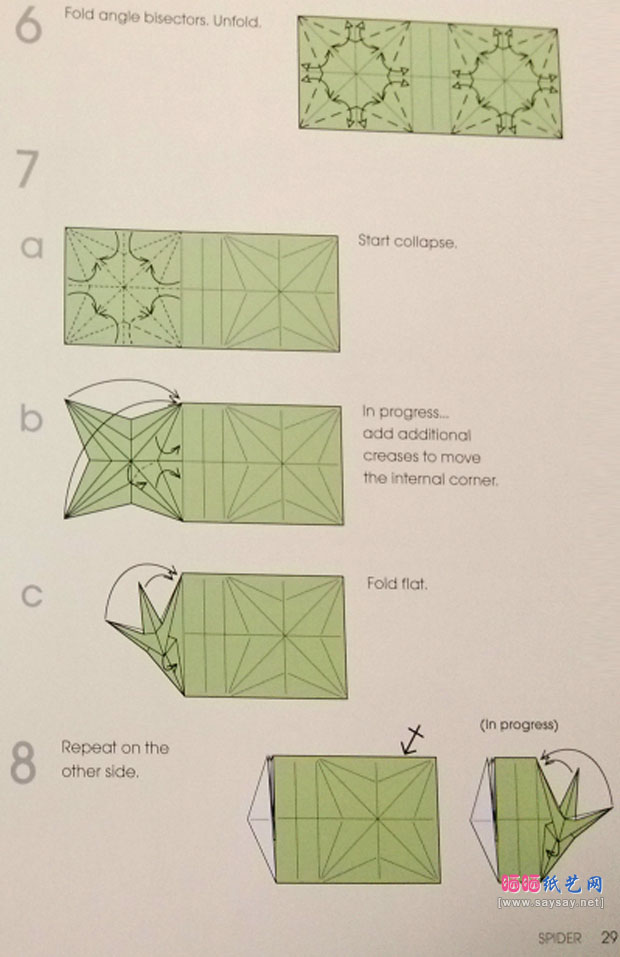 6 Fold angle bisectors. Unfold.

7

a Start collapse.

b In progress... add additional creases to move the internal corner.

c Fold flat.

8 Repeat on the other side.

(In progress)

晒晒纸艺网
[www.saysay.net]

SPIDER 29