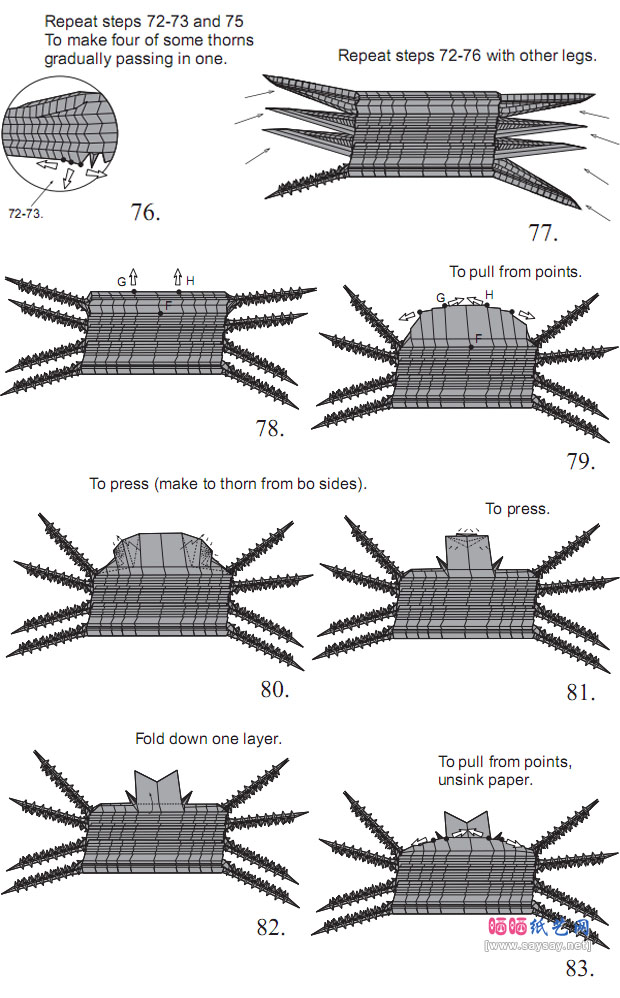 Repeat steps 72-73 and 75
To make four of some thorns
gradually passing in one.

72-73.

76.

Repeat steps 72-76 with other legs.

77.

G H

F

78.

To pull from points.

G H

F

79.

To press (make to thorn from bo sides).

80.

To press.

81.

Fold down one layer.

82.

To pull from points,
unsink paper.

晒晒纸艺网
[www.saysay.net]

83.