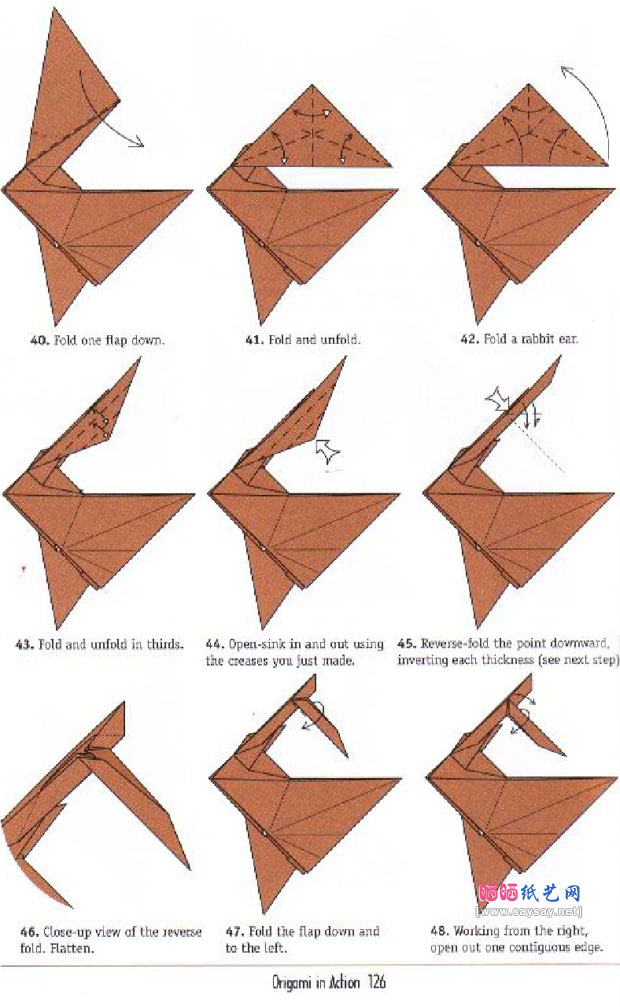 40. Fold one flap down.

41. Fold and unfold.

42. Fold a rabbit ear.

43. Fold and unfold in thirds.

44. Open-sink in and out using the creases you just made.

45. Reverse-fold the point downward, inverting each thickness (see next step)

46. Close-up view of the reverse fold. Flatten.

47. Fold the flap down and to the left.

48. Working from the right, open out one contiguous edge.

晒晒纸艺网
[www.saysay.net]

Origami in Action 126