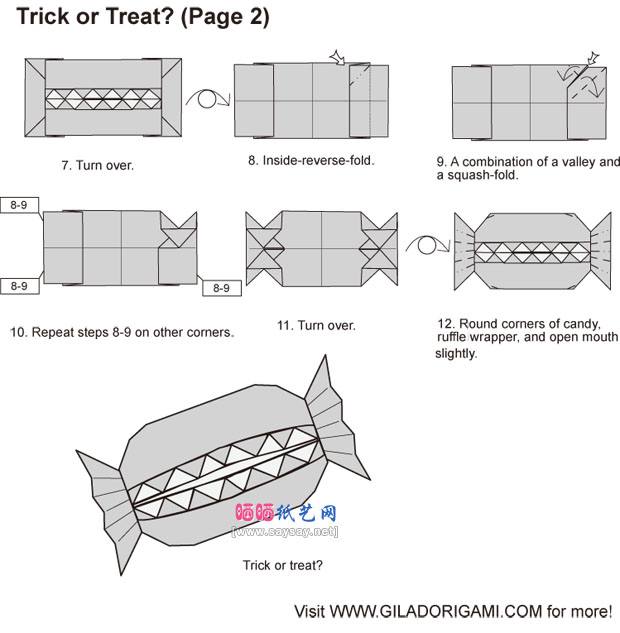 Trick or Treat? (Page 2)

7. Turn over.

8. Inside-reverse-fold.

9. A combination of a valley and a squash-fold.

8-9

8-9

8-9

10. Repeat steps 8-9 on other corners.

11. Turn over.

12. Round corners of candy, ruffle wrapper, and open mouth slightly.

晒晒纸艺网
[www.saysay.net]

Trick or treat?

Visit WWW.GILADORIGAMI.COM for more!