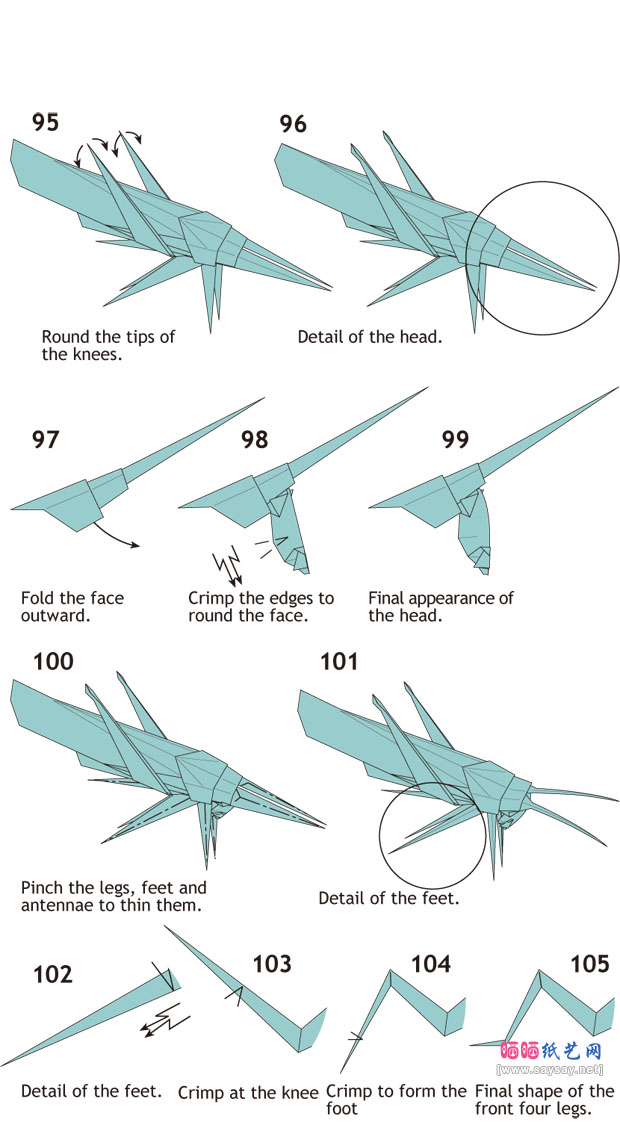 95

Round the tips of the knees.

96

Detail of the head.

97

Fold the face outward.

98

Crimp the edges to round the face.

99

Final appearance of the head.

100

Pinch the legs, feet and antennae to thin them.

101

Detail of the feet.

102

Detail of the feet.

103

Crimp at the knee

104

Crimp to form the foot

105

Final shape of the front four legs.

晒晒纸艺网
[www.saysay.net]