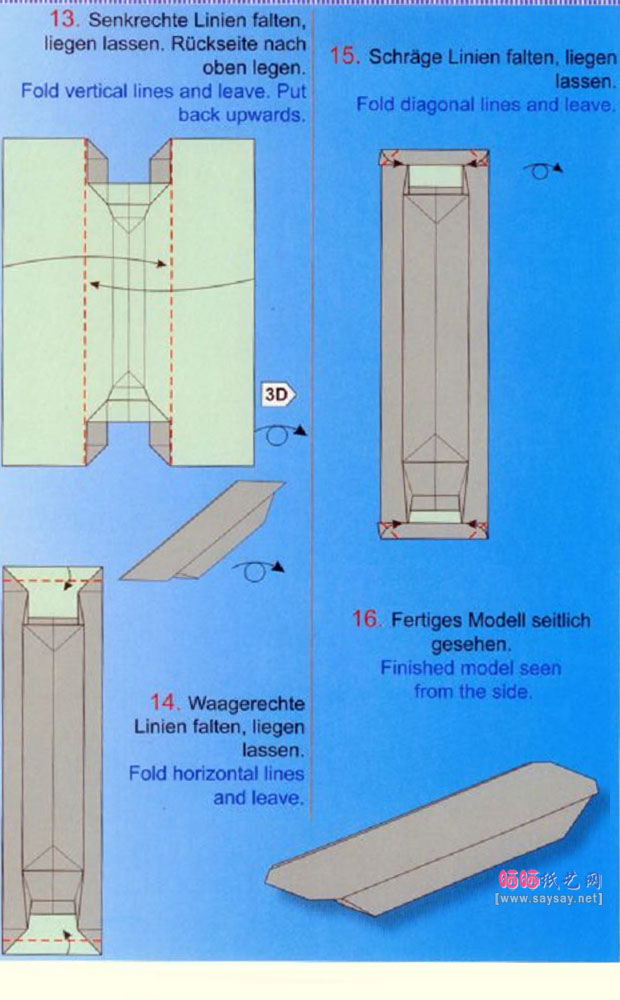 13. Senkrechte Linien falten, liegen lassen. Rückseite nach oben legen.
Fold vertical lines and leave. Put back upwards.

3D

14. Waagerechte Linien falten, liegen lassen.
Fold horizontal lines and leave.

15. Schräge Linien falten, liegen lassen.
Fold diagonal lines and leave.

16. Fertiges Modell seitlich gesehen.
Finished model seen from the side.

晒晒纸艺网
[www.saysay.net]