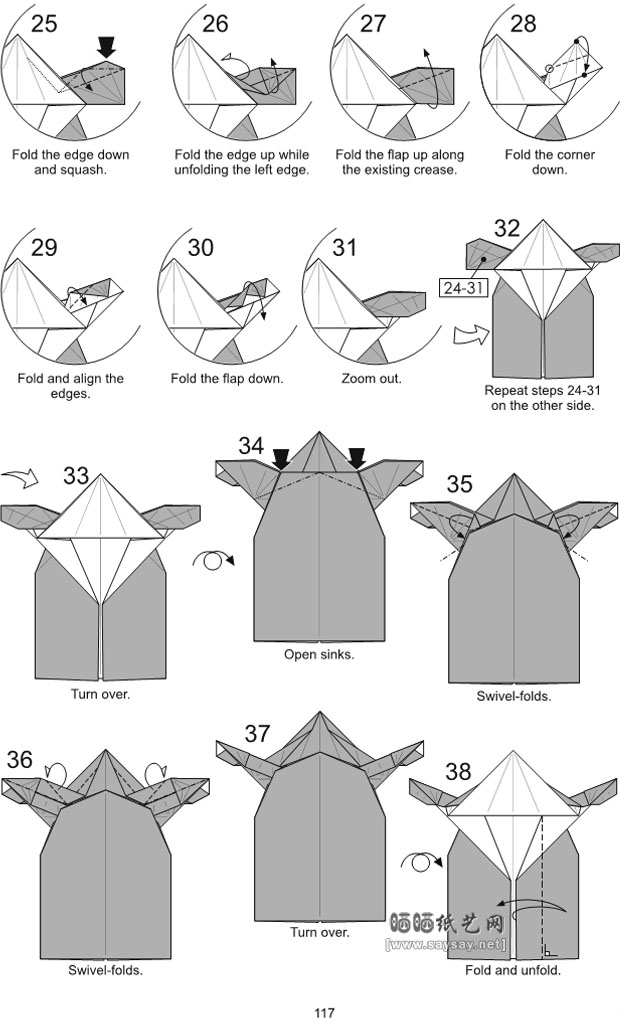 25

Fold the edge down and squash.

26

Fold the edge up while unfolding the left edge.

27

Fold the flap up along the existing crease.

28

Fold the corner down.

29

Fold and align the edges.

30

Fold the flap down.

31

Zoom out.

32

24-31

Repeat steps 24-31 on the other side.

33

Turn over.

34

Open sinks.

35

Swivel-folds.

36

Swivel-folds.

37

Turn over.

38

Fold and unfold.

晒晒纸艺网
[www.saysay.net]

117