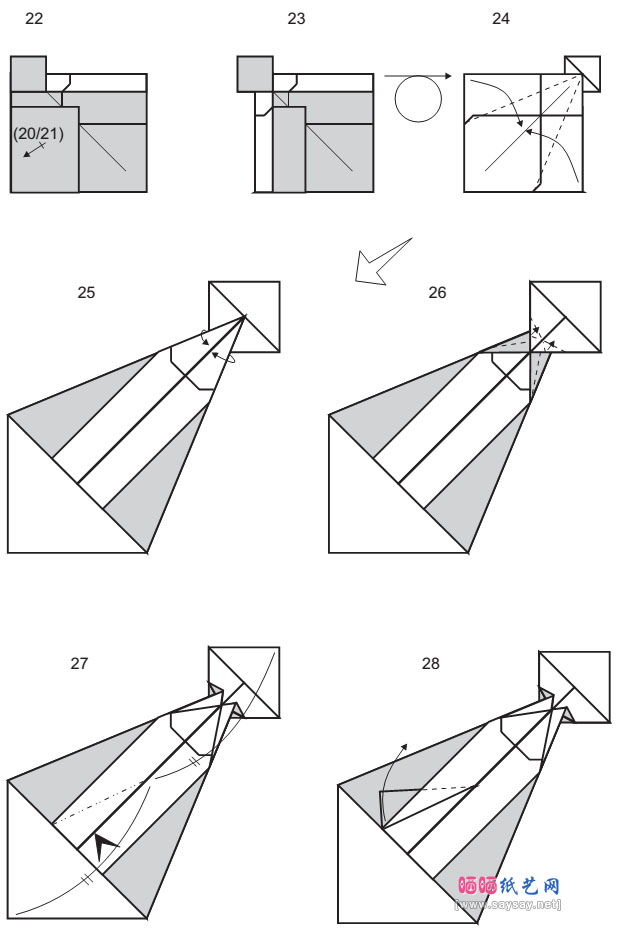 22

(20/21)

23

24

25

26

27

28

晒晒纸艺网
[www.saysay.net]