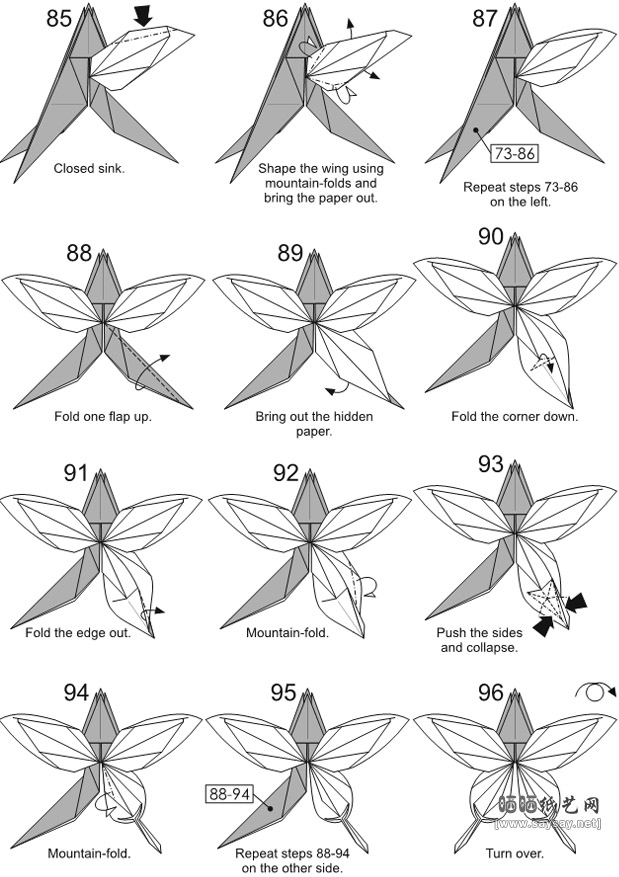 85
Closed sink.

86
Shape the wing using mountain-folds and bring the paper out.

87
73-86
Repeat steps 73-86 on the left.

88
Fold one flap up.

89
Bring out the hidden paper.

90
Fold the corner down.

91
Fold the edge out.

92
Mountain-fold.

93
Push the sides and collapse.

94
Mountain-fold.

95
88-94
Repeat steps 88-94 on the other side.

96
Turn over.

晒晒纸艺网
[www.saysay.net]