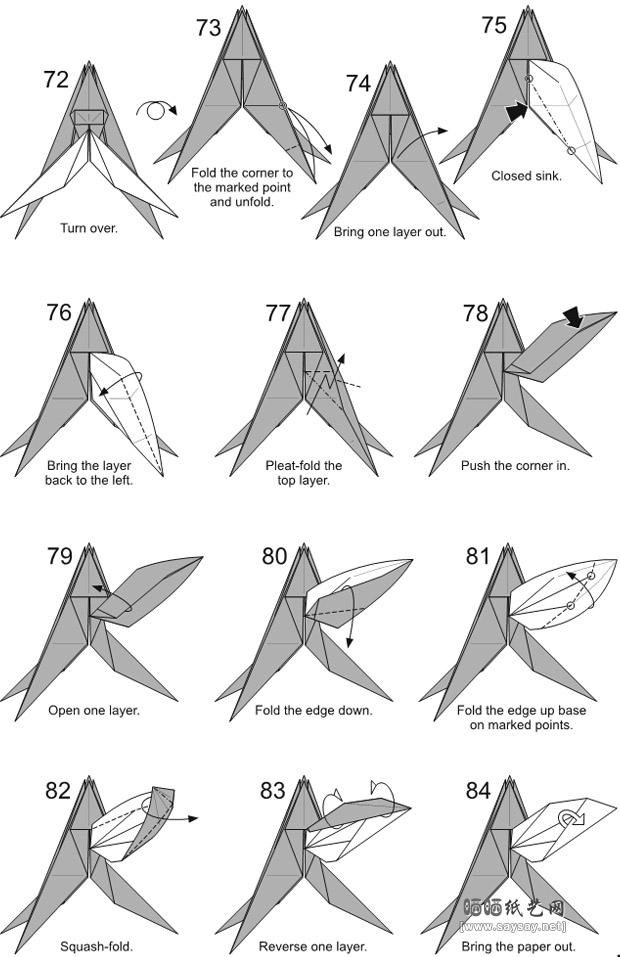 72
Turn over.

73
Fold the corner to the marked point and unfold.

74
Bring one layer out.

75
Closed sink.

76
Bring the layer back to the left.

77
Pleat-fold the top layer.

78
Push the corner in.

79
Open one layer.

80
Fold the edge down.

81
Fold the edge up base on marked points.

82
Squash-fold.

83
Reverse one layer.

84
Bring the paper out.

晒晒纸艺网
[www.saysay.net]