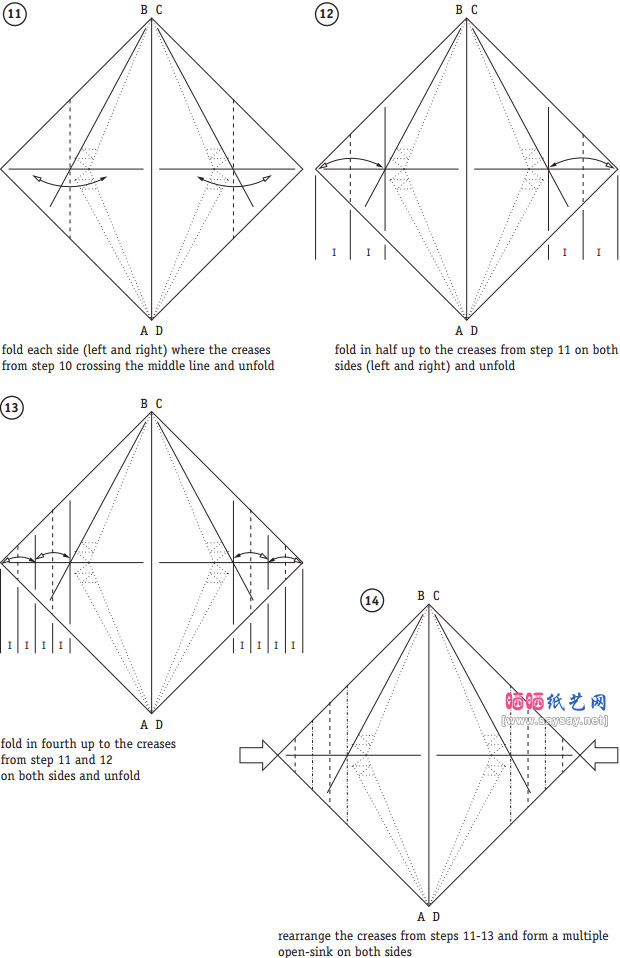 11

B C

A D

fold each side (left and right) where the creases from step 10 crossing the middle line and unfold

12

B C

I I I I

A D

fold in half up to the creases from step 11 on both sides (left and right) and unfold

13

B C

I I I I I I I I

A D

fold in fourth up to the creases from step 11 and 12 on both sides and unfold

14

B C

晒晒纸艺网
[www.saysay.net]

A D

rearrange the creases from steps 11-13 and form a multiple open-sink on both sides