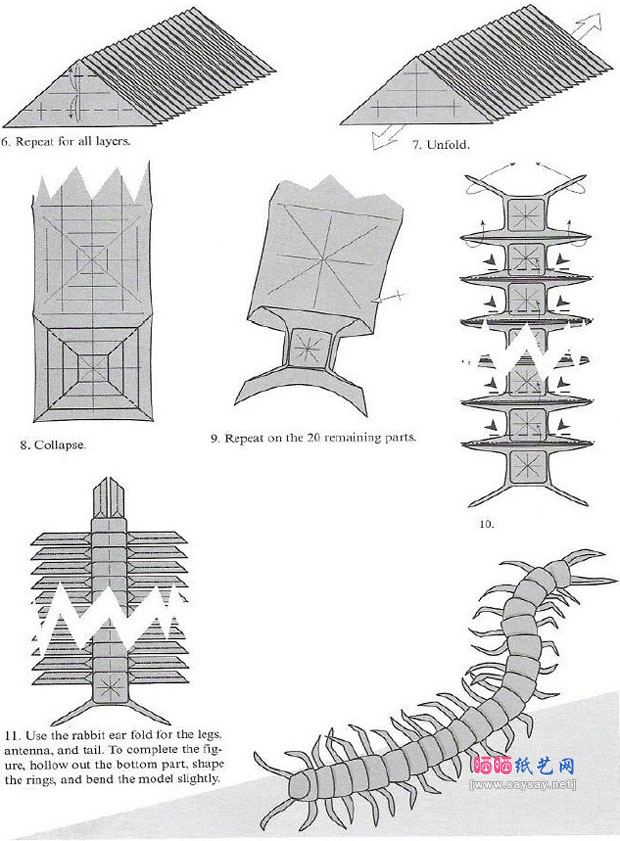 6. Repeat for all layers.

7. Unfold.

8. Collapse.

9. Repeat on the 20 remaining parts.

10.

11. Use the rabbit ear fold for the legs, antenna, and tail. To complete the figure, hollow out the bottom part, shape the rings, and bend the model slightly.

晒晒纸艺网
[www.saysay.net]