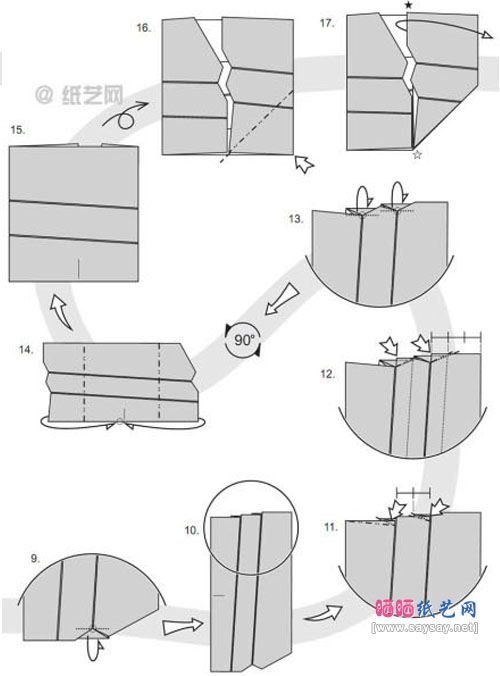 16.

17.

@ 纸艺网

15.

13.

90°

14.

12.

10.

11.

9.

晒晒纸艺网
[www.saysay.net]